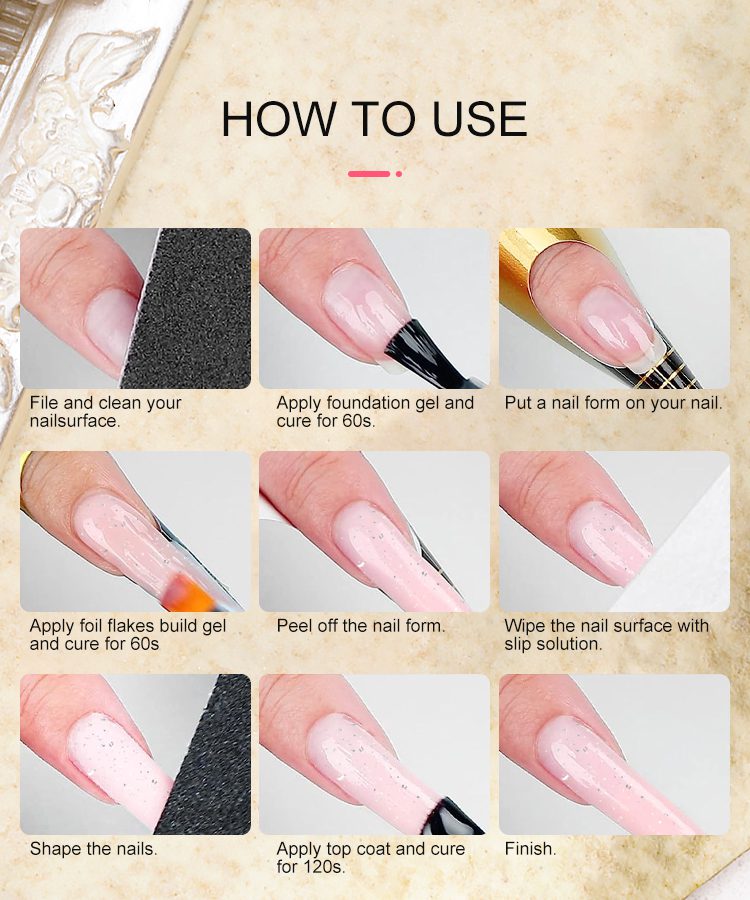 HOW TO USE

File and clean your nailsurface.

Apply foundation gel and cure for 60s.

Put a nail form on your nail.

Apply foil flakes build gel and cure for 60s

Peel off the nail form.

Wipe the nail surface with slip solution.

Shape the nails.

Apply top coat and cure for 120s.

Finish.