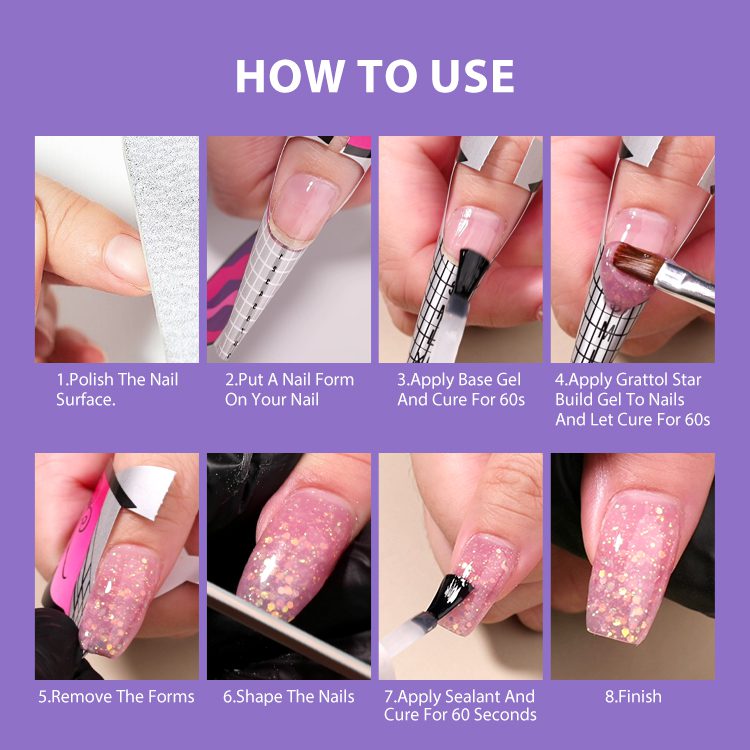 HOW TO USE

1.Polish The Nail Surface.

2.Put A Nail Form On Your Nail

3.Apply Base Gel And Cure For 60s

4.Apply Grattol Star Build Gel To Nails And Let Cure For 60s

5.Remove The Forms

6.Shape The Nails

7.Apply Sealant And Cure For 60 Seconds

8.Finish